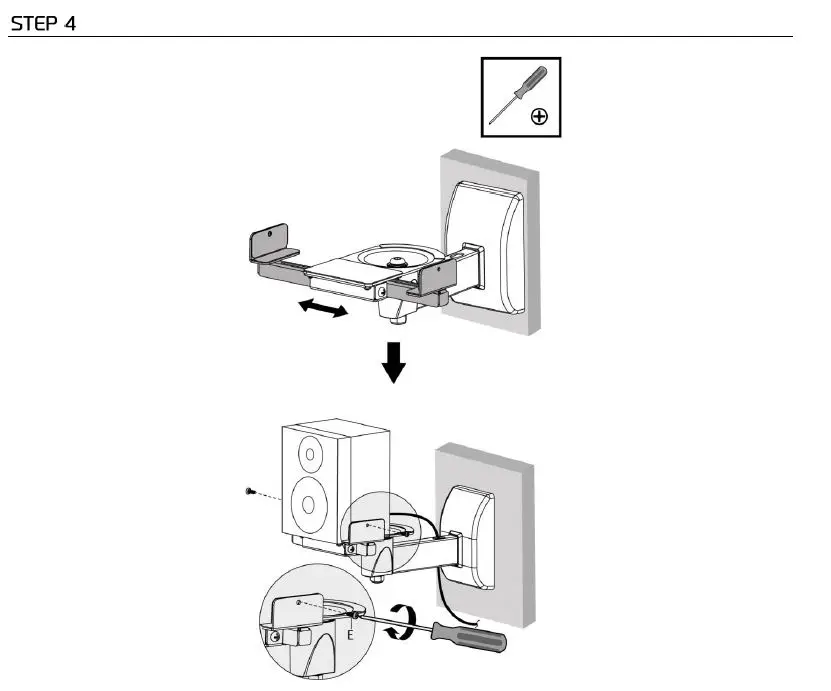 STEP 4

E