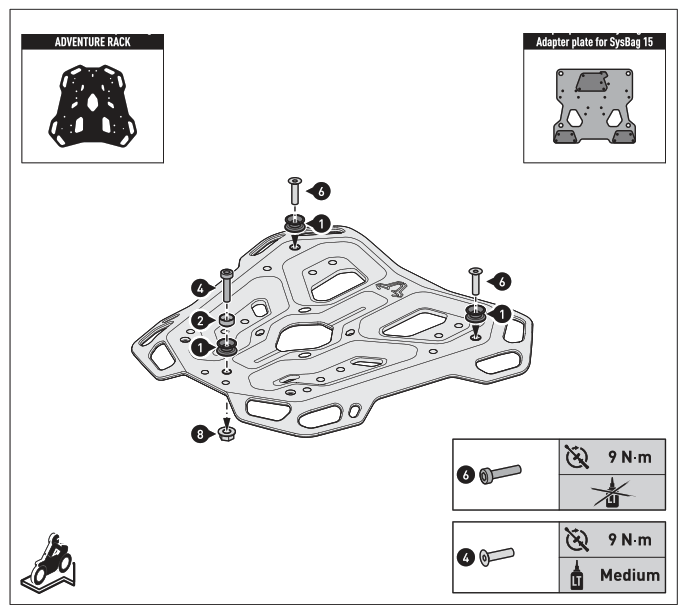 ADVENTURE RACK

Adapter plate for SysBag 15

6

1

4

6

2

1

1

8

6

9 N·m

4

9 N·m

Medium