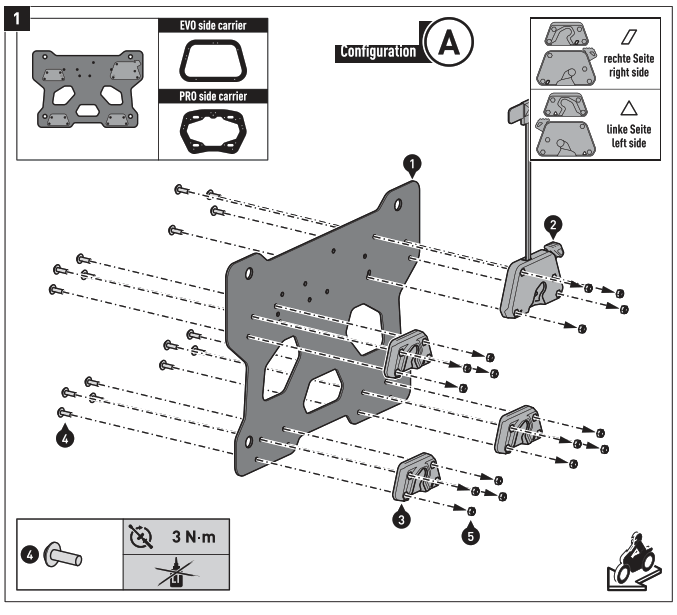 1

EVO side carrier

PRO side carrier

Configuration A

rechte Seite
right side

linke Seite
left side

1

2

3

4

5

4

3 N·m