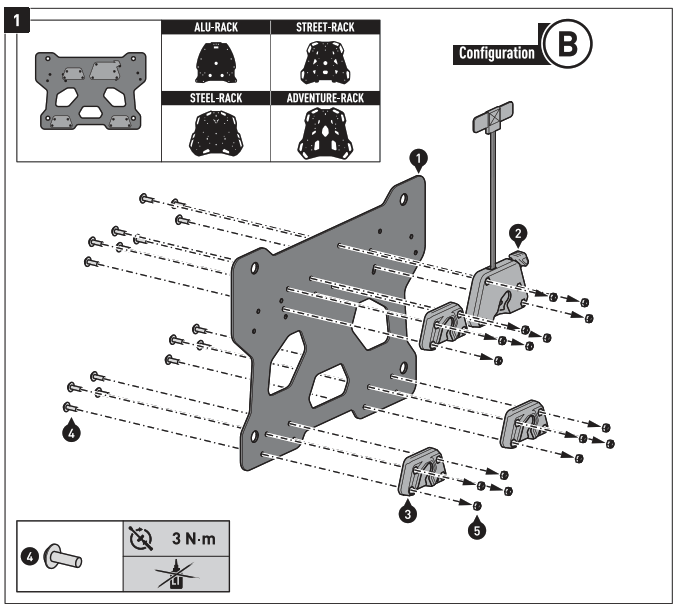 1

ALU-RACK
STREET-RACK
STEEL-RACK
ADVENTURE-RACK

Configuration B

1
2
3
4
5

4
3 N·m