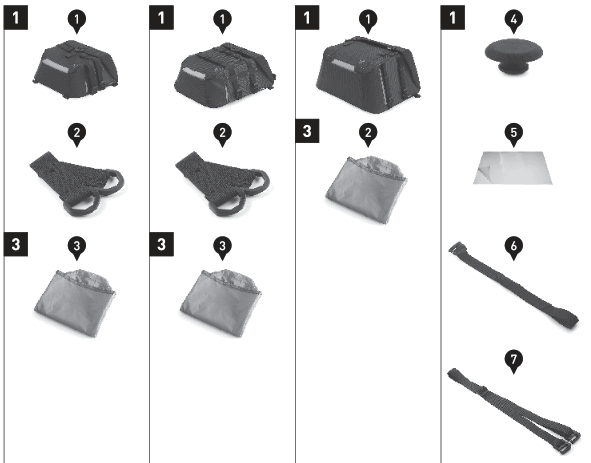 1
1
2
3
3

1
1
2
3
3

1
1
3
2

1
4
5
6
7