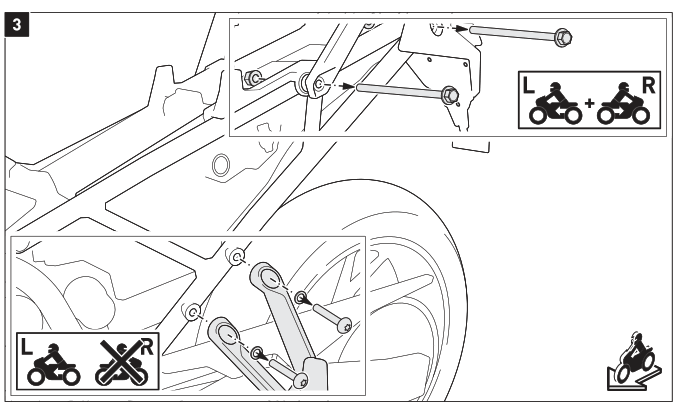 3

L + R

L R