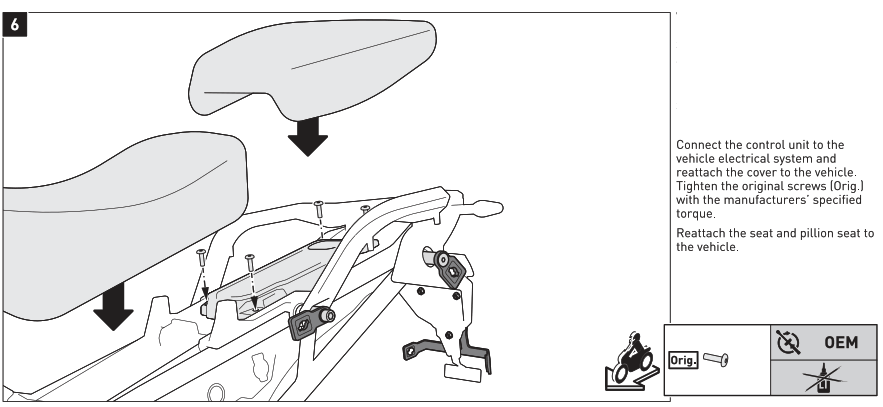 6

Connect the control unit to the vehicle electrical system and reattach the cover to the vehicle. Tighten the original screws (Orig.) with the manufacturers' specified torque.

Reattach the seat and pillion seat to the vehicle.

Orig.

OEM