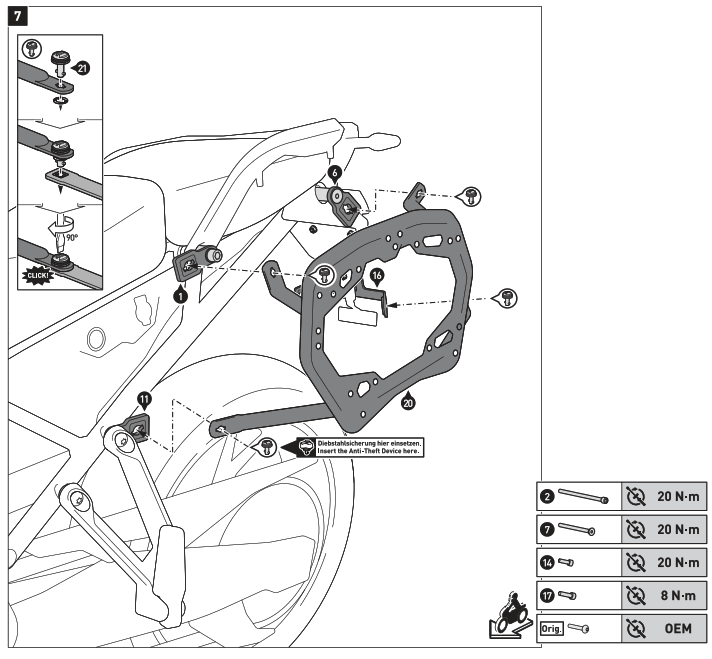 7

21

90°

CLICK!

6

1

16

20

11

Diebstahlsicherung hier einsetzen.
Insert the Anti-Theft Device here.

| 2 | 20 N·m |
|---|---|
| 7 | 20 N·m |
| 14 | 20 N·m |
| 17 | 8 N·m |
| Orig. | OEM |