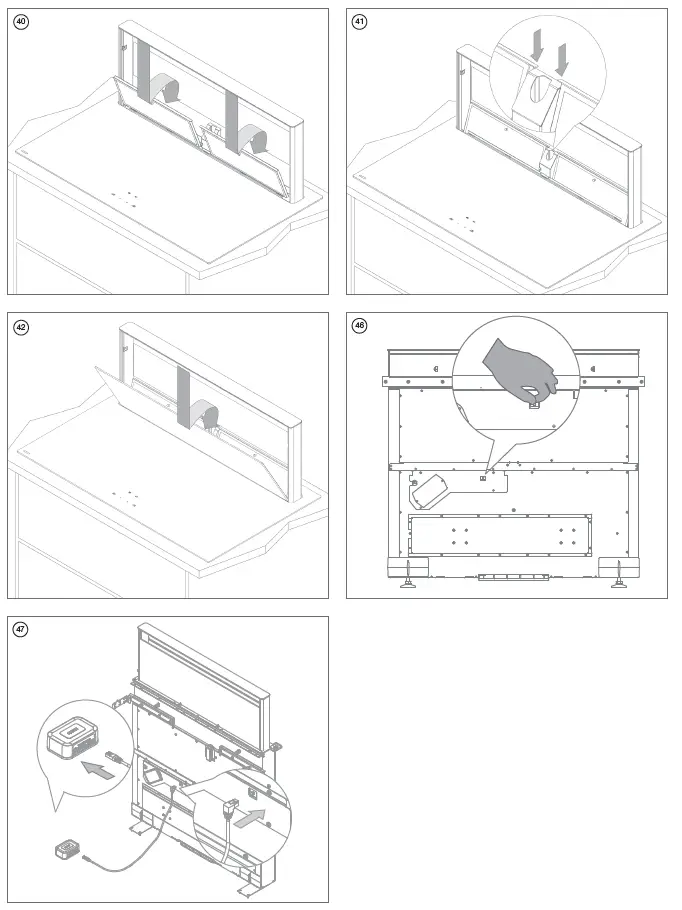 40

41

42

46

47