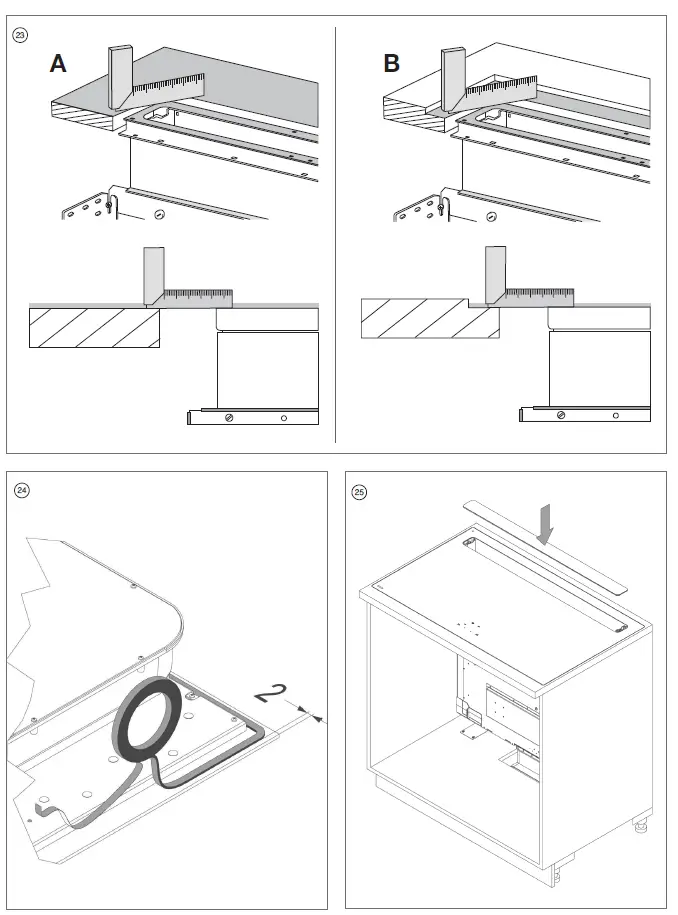 23

A

B

24

2

25