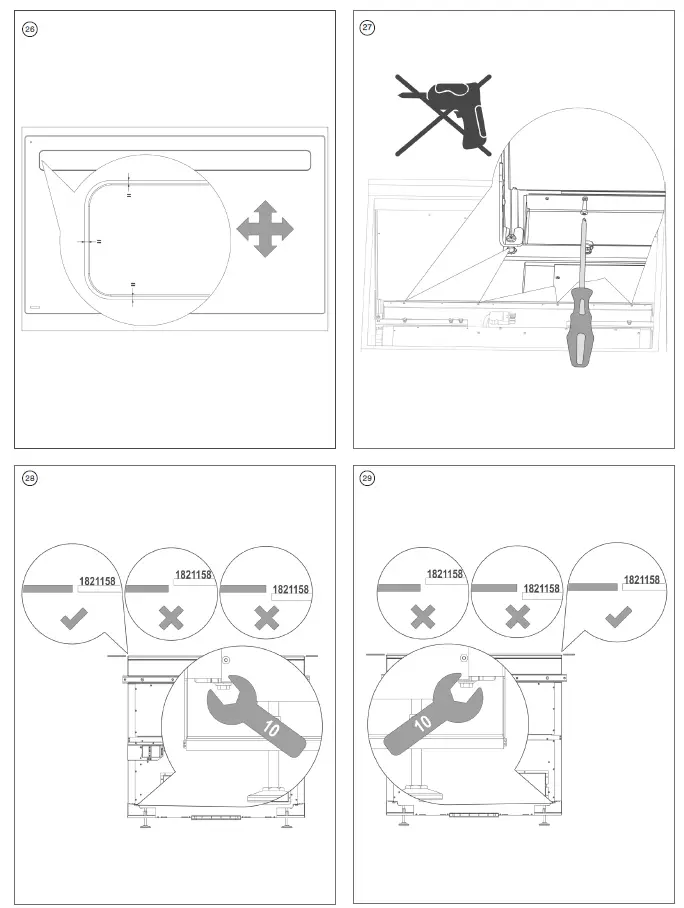 26

=

=

=

27

28

1821158

1821158

1821158

10

29

1821158

1821158

1821158

10