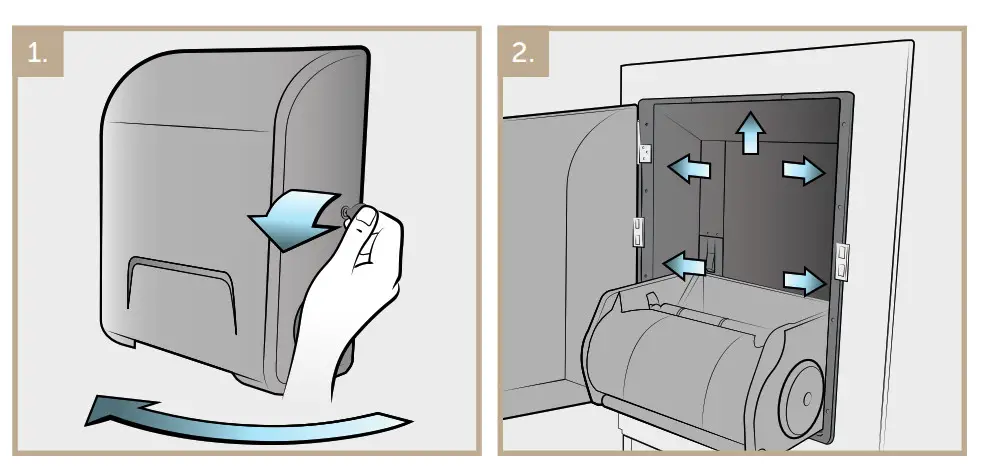 1.

2.