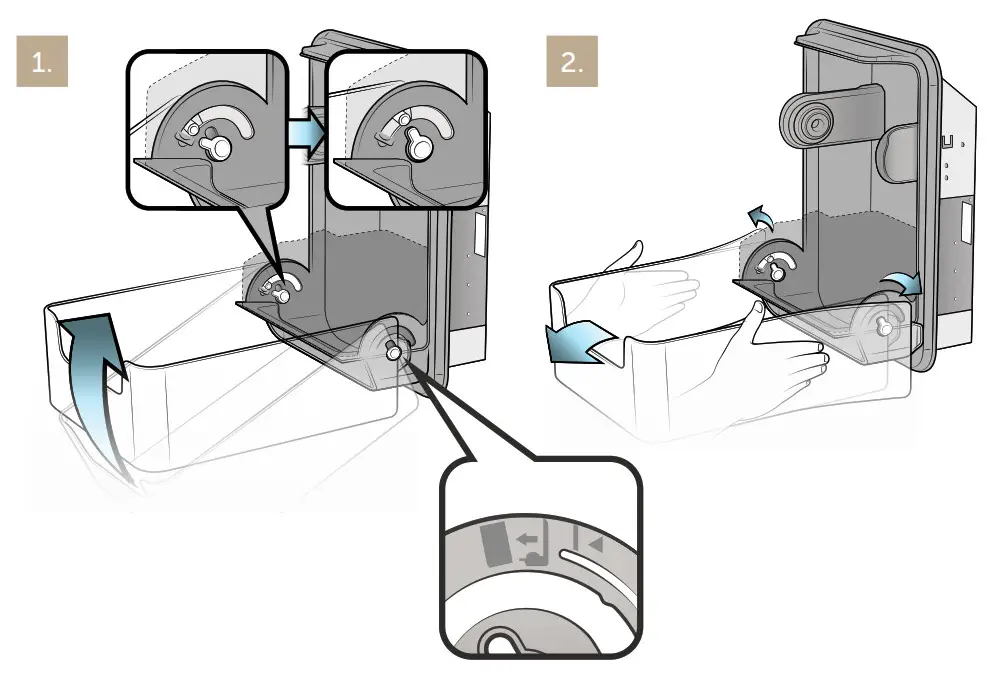 1.

2.