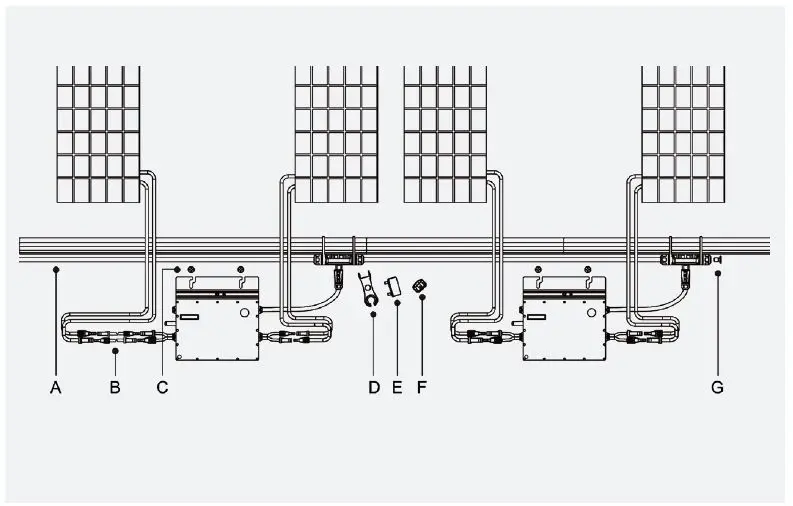 A B C D E F G