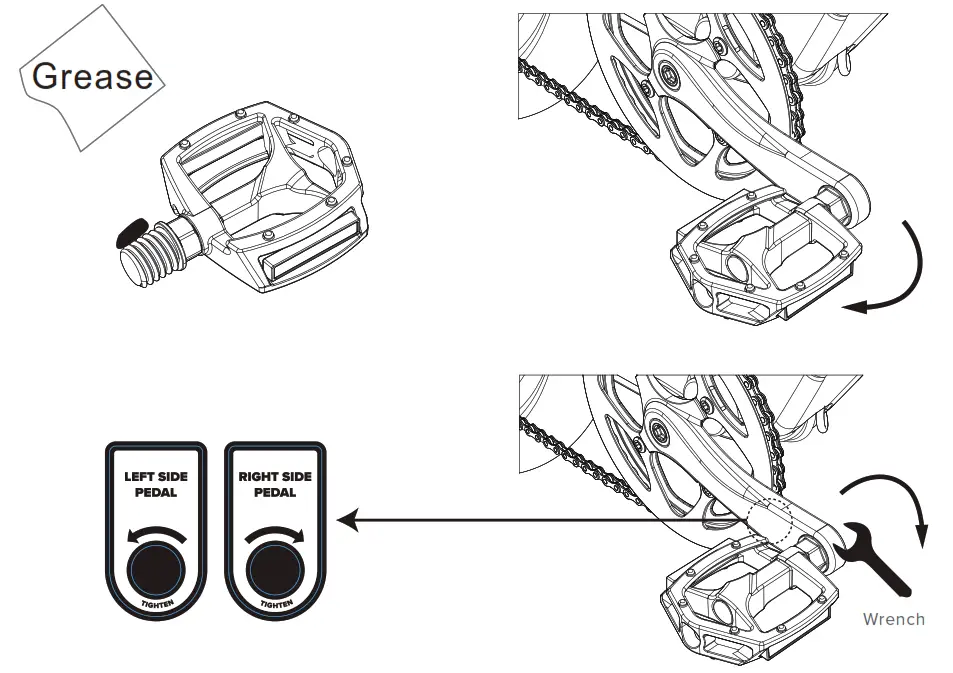 Grease

LEFT SIDE PEDAL

TIGHTEN

RIGHT SIDE PEDAL

TIGHTEN

Wrench