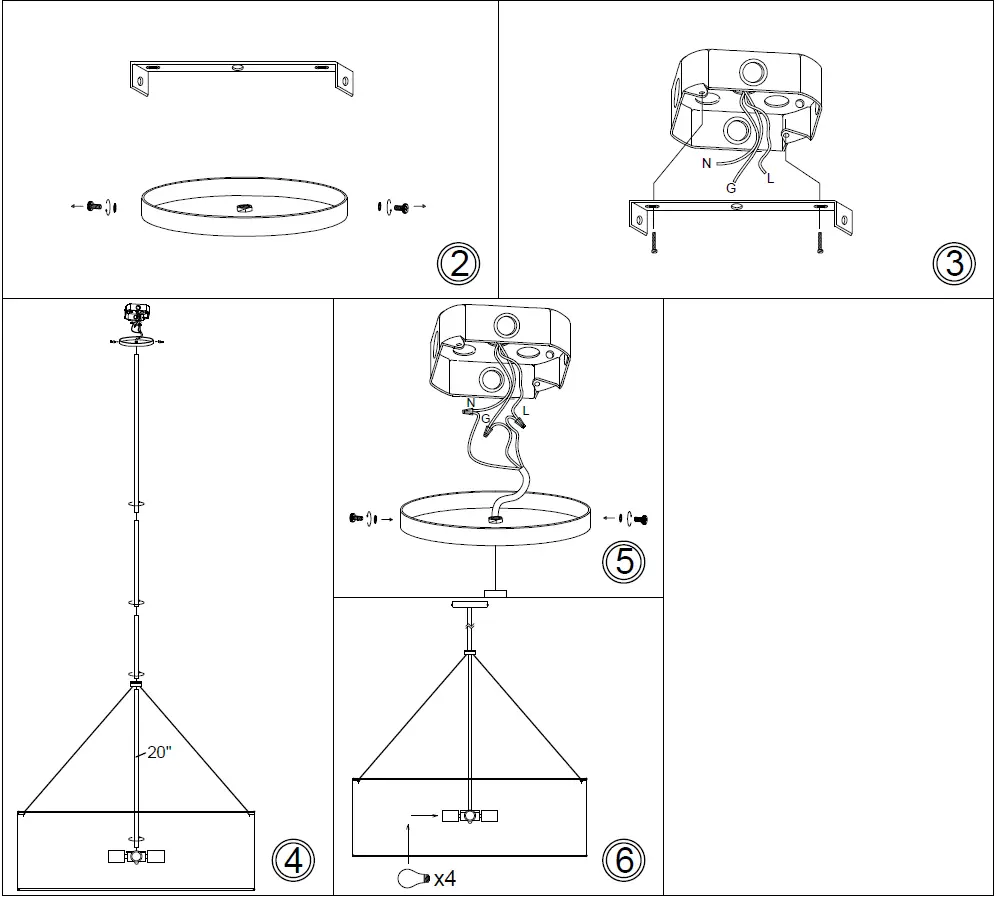 2

N
G
L

3

20"

4

N
G
L

5

x4

6