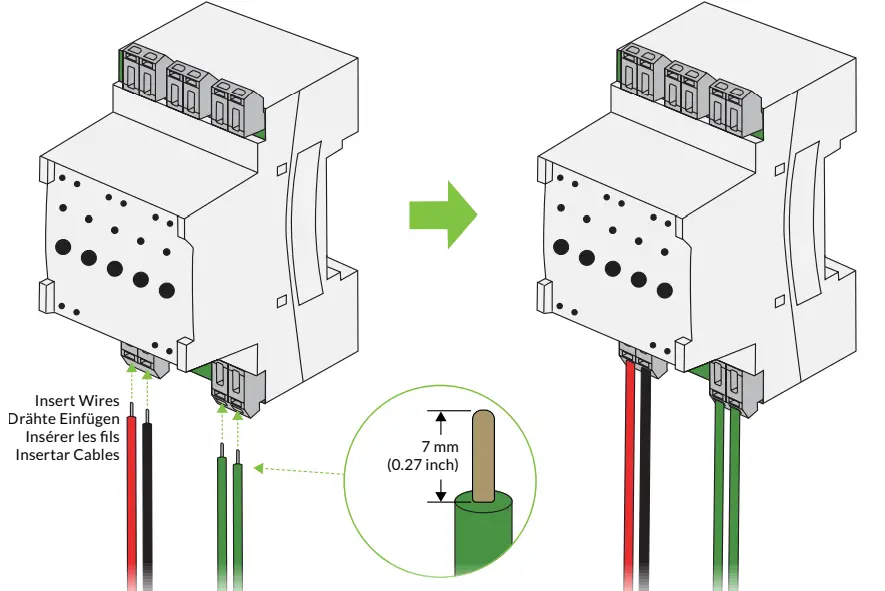 Insert Wires
Drähte Einfügen
Insérer les fils
Insertar Cables

7 mm
(0.27 inch)