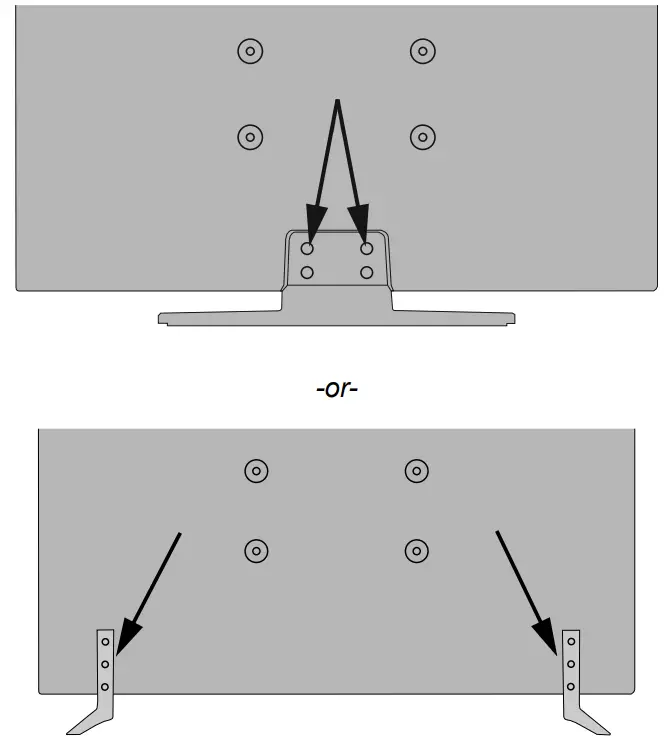 -or-