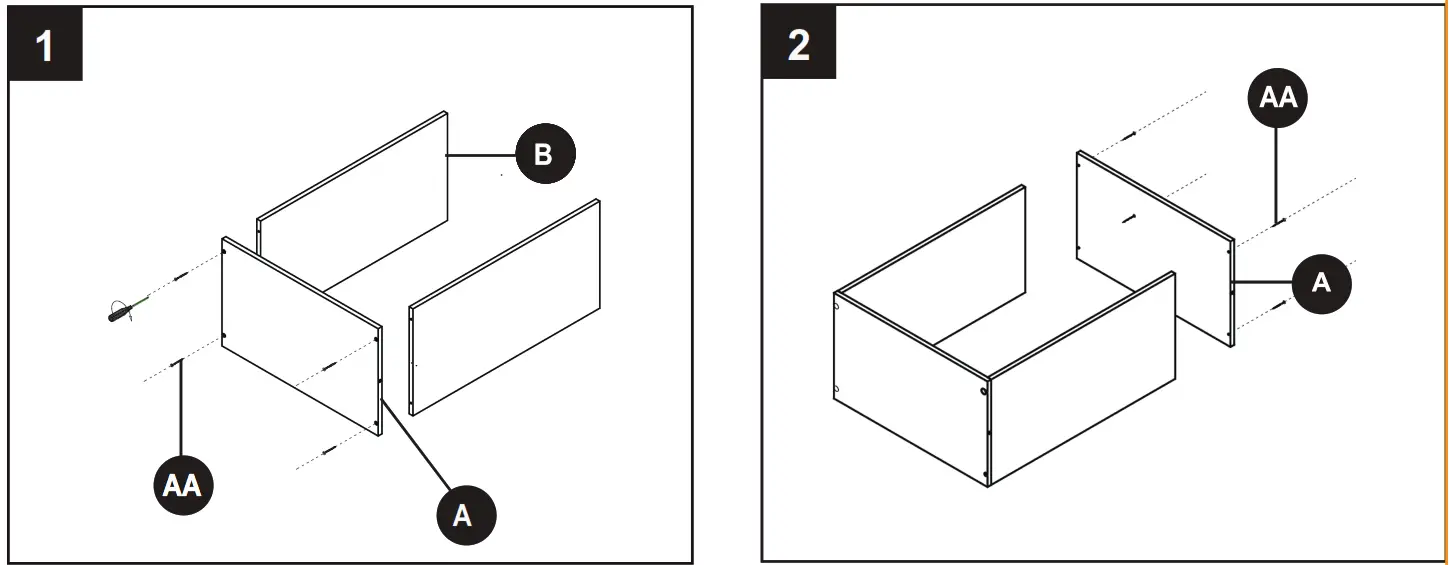 1

B

AA

A

2

AA

A