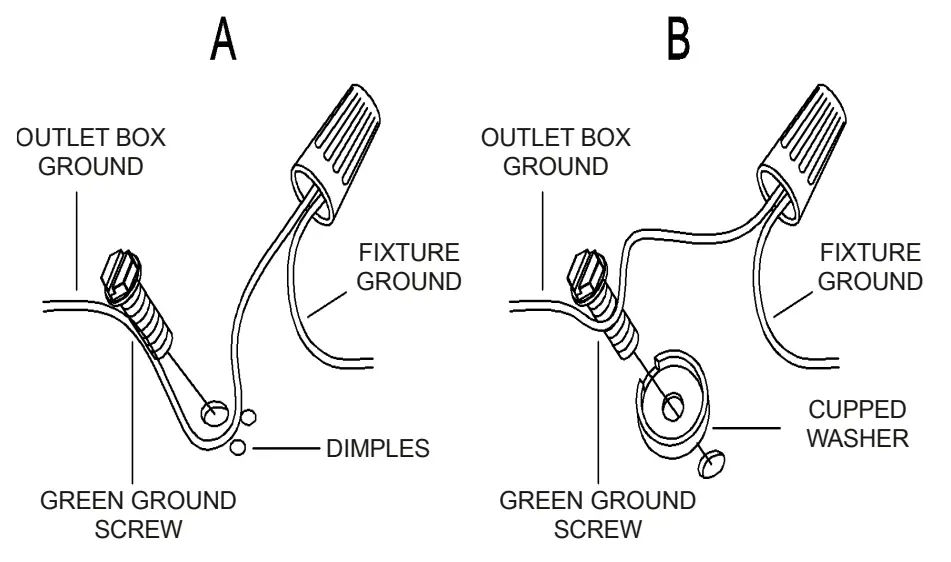 A

OUTLET BOX GROUND

FIXTURE GROUND

DIMPLES

GREEN GROUND SCREW

B

OUTLET BOX GROUND

FIXTURE GROUND

CUPPED WASHER

GREEN GROUND SCREW