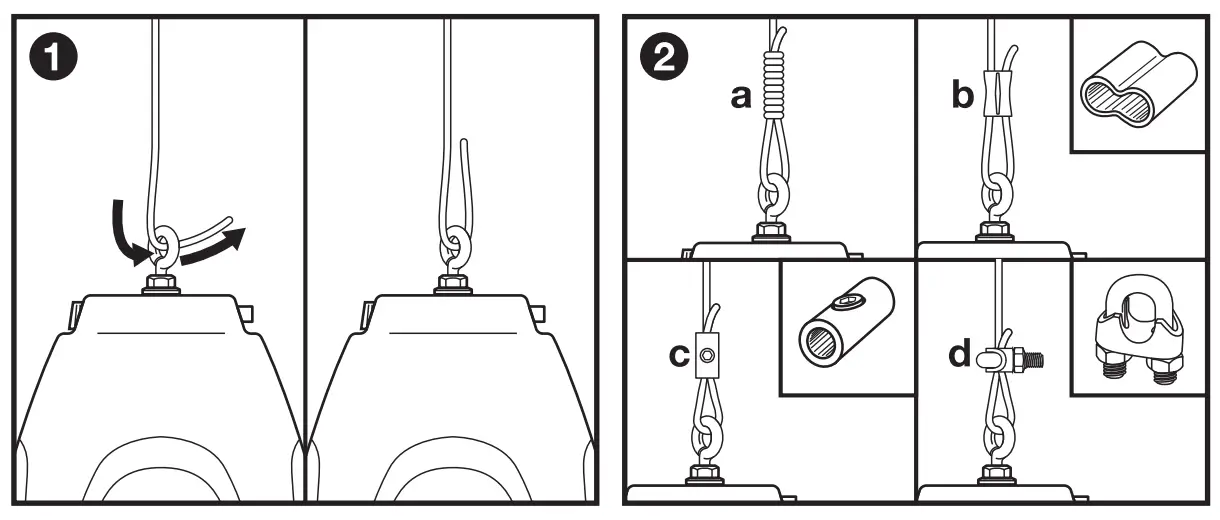 1

2

a

b

c

d