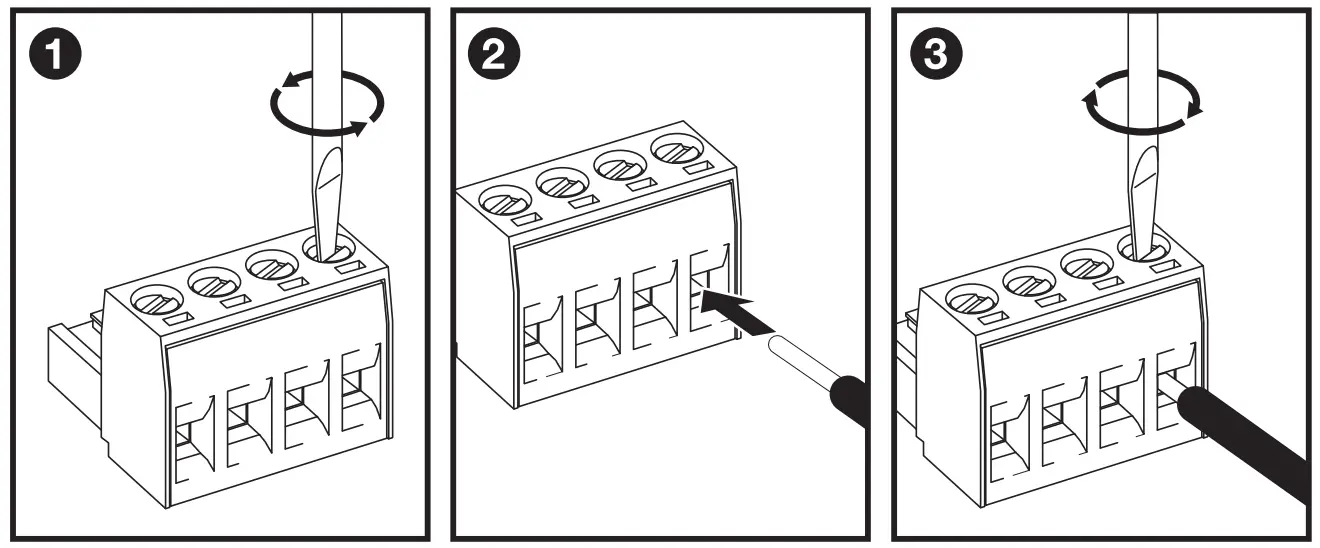 1

2

3