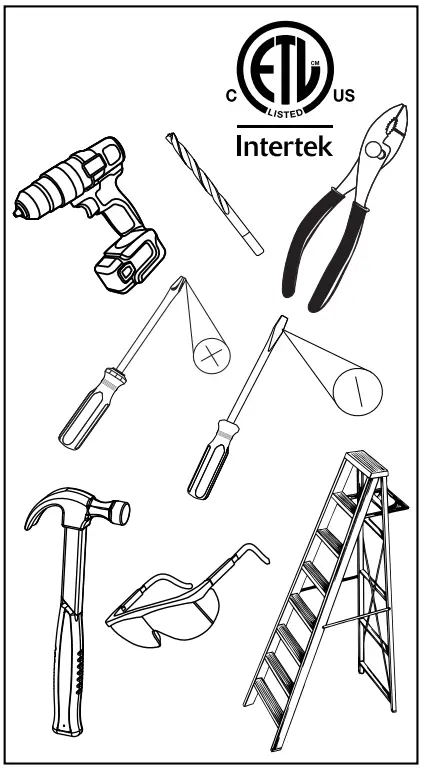 C ETL CM LISTED US
Intertek