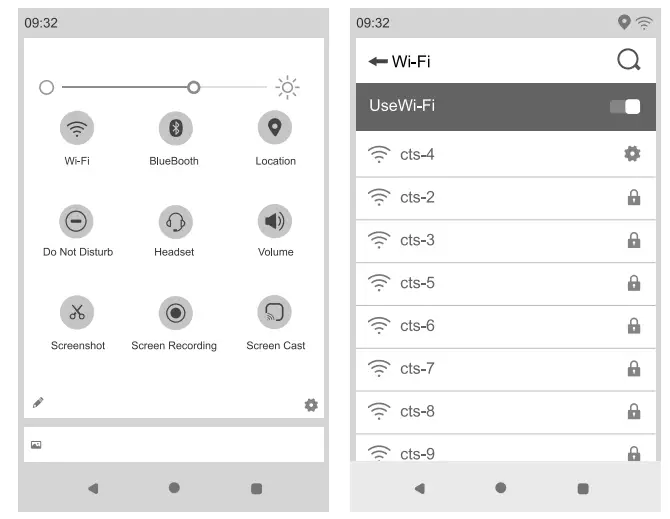 09:32

Wi-Fi

BlueBooth

Location

Do Not Disturb

Headset

Volume

Screenshot

Screen Recording

Screen Cast

09:32

Wi-Fi

UseWi-Fi

cts-4

cts-2

cts-3

cts-5

cts-6

cts-7

cts-8

cts-9