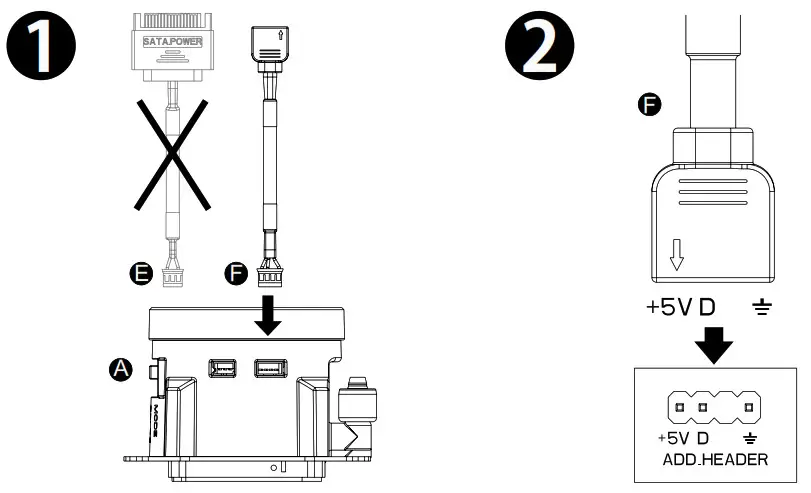 1

SATA.POWER

E

F

A

MODE

2

F

+5V D ⏚

+5V D ⏚
ADD.HEADER