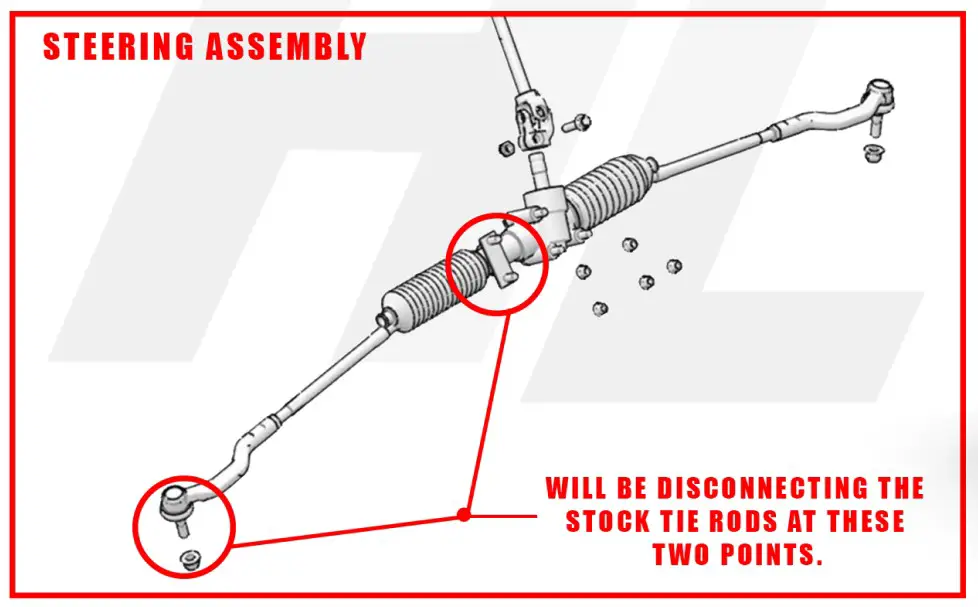 STEERING ASSEMBLY

WILL BE DISCONNECTING THE STOCK TIE RODS AT THESE TWO POINTS.