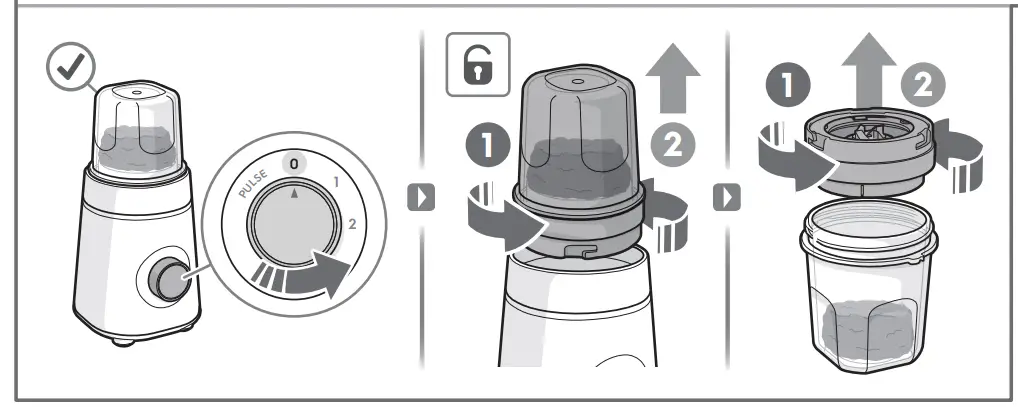 PULSE 0 1 2

1 2

1 2