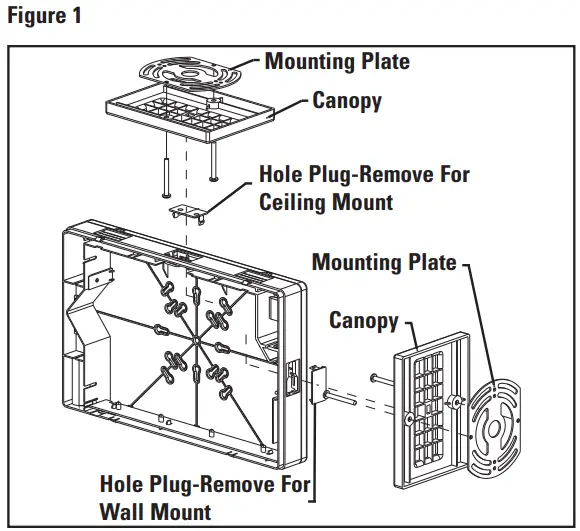 Figure 1

Mounting Plate

Canopy

Hole Plug-Remove For Ceiling Mount

Mounting Plate

Canopy

Hole Plug-Remove For Wall Mount