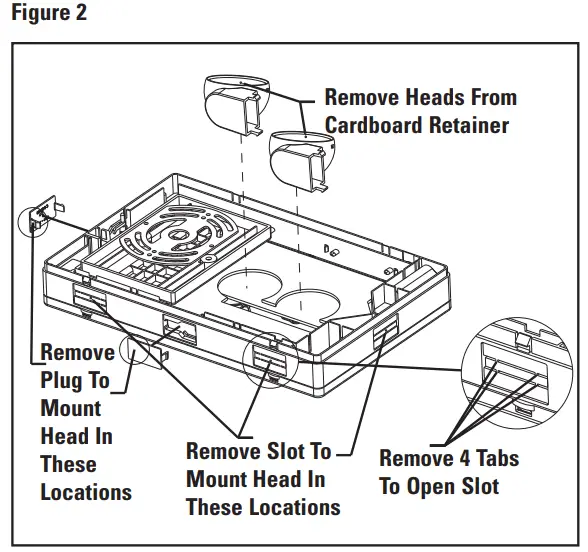 Figure 2

Remove Heads From Cardboard Retainer

Remove Plug To Mount Head In These Locations

Remove Slot To Mount Head In These Locations

Remove 4 Tabs To Open Slot