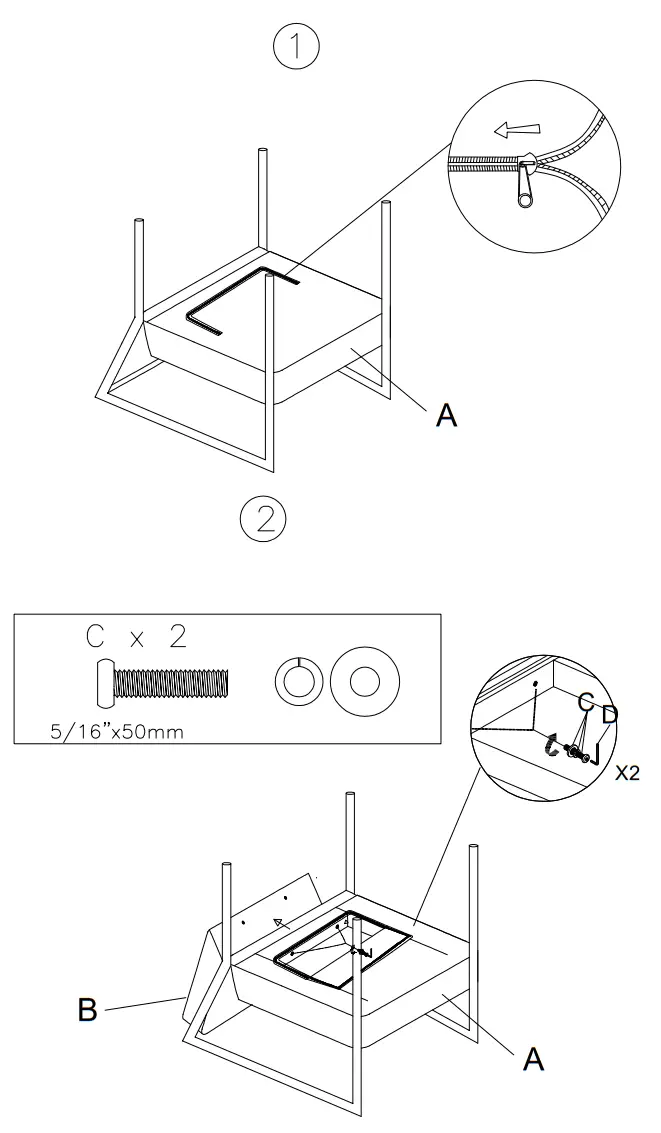 1

A

2

C x 2

5/16"x50mm

C D

X2

B

A