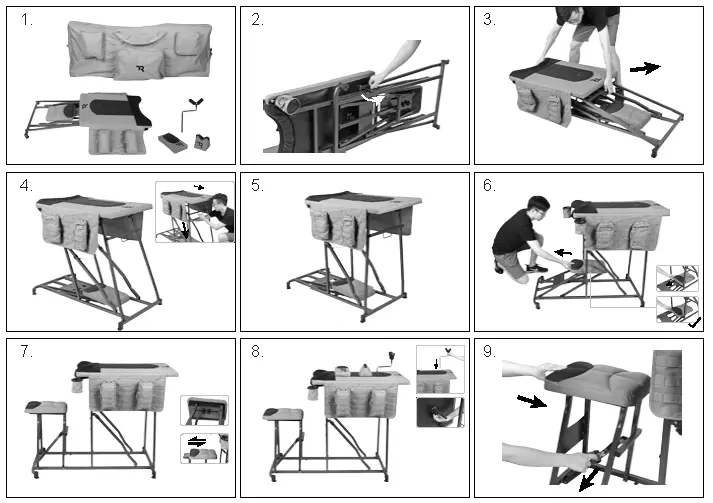 1.

2.

3.

4.

5.

6.

7.

8.

9.