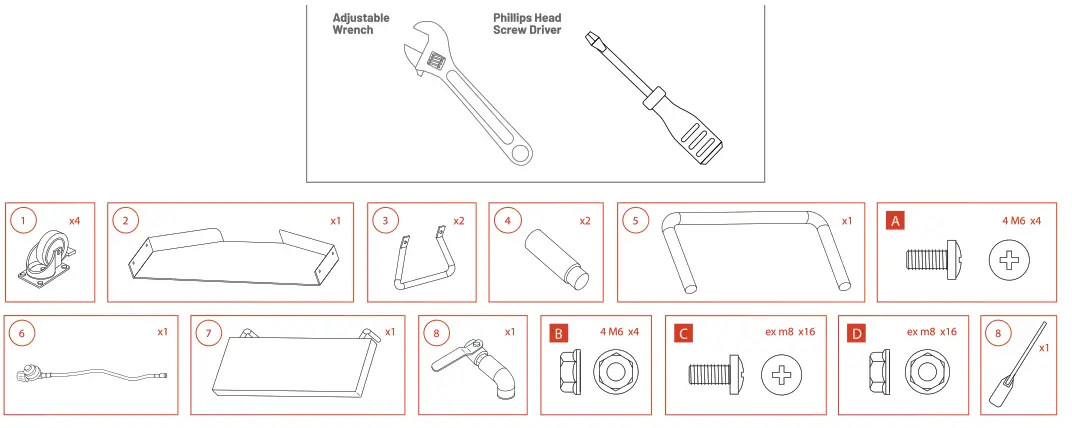 Adjustable Wrench

Phillips Head Screw Driver

1 x4

2 x1

3 x2

4 x2

5 x1

A 4 M6 x4

6 x1

7 x1

8 x1

B 4 M6 x4

C ex m8 x16

D ex m8 x16

8 x1