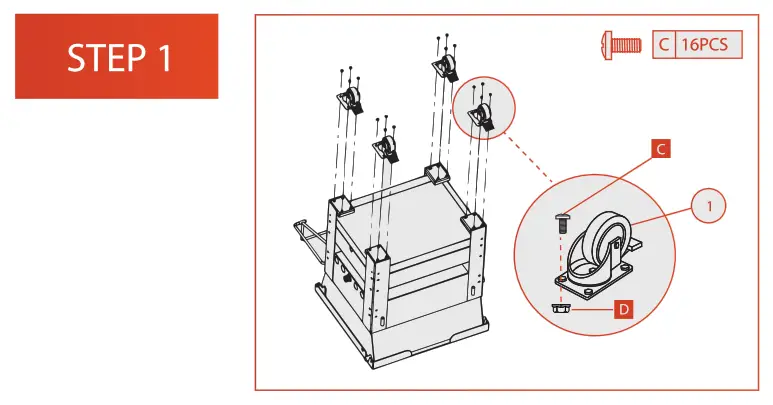 STEP 1

C 16PCS

C

1

D