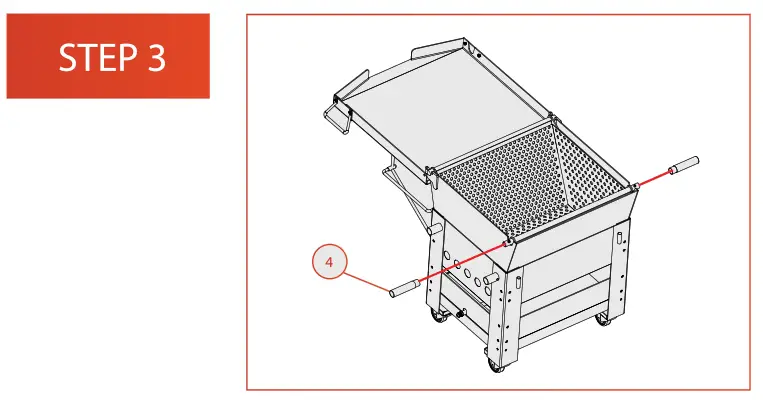 STEP 3

4