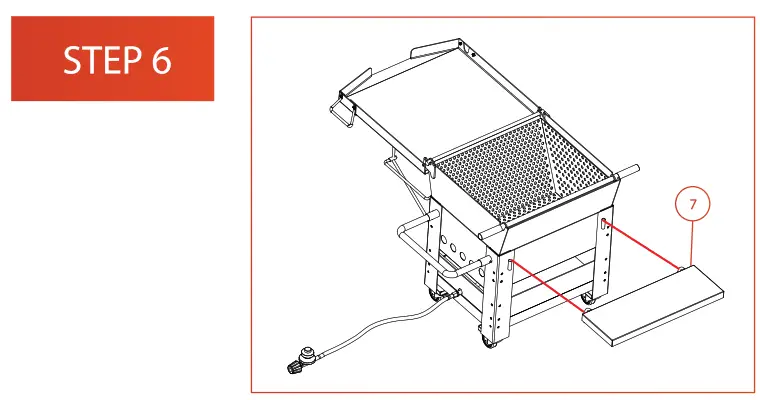 STEP 6

7