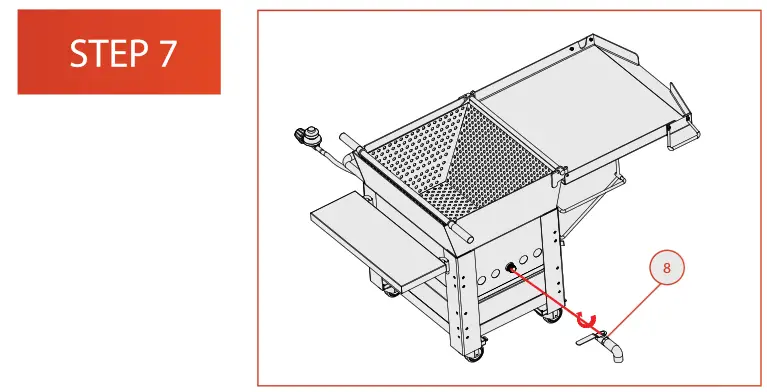 STEP 7

8