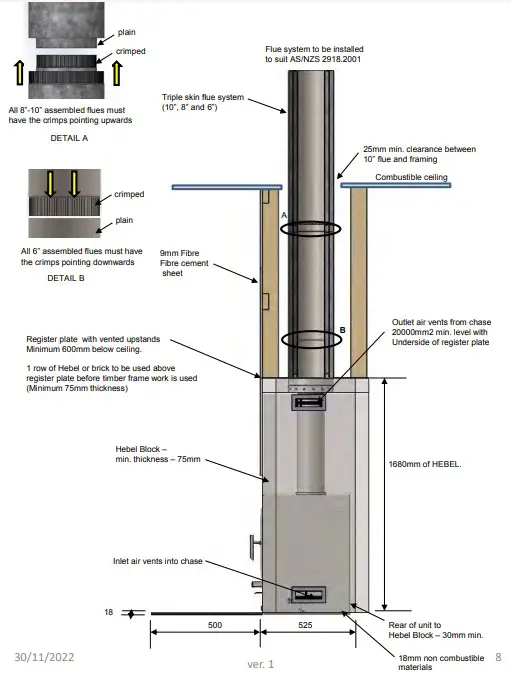 plain

crimped

All 8"-10" assembled flues must have the crimps pointing upwards

DETAIL A

crimped

plain

All 6" assembled flues must have the crimps pointing downwards

DETAIL B

Flue system to be installed to suit AS/NZS 2918.2001

Triple skin flue system (10", 8" and 6")

25mm min. clearance between 10" flue and framing

Combustible ceiling

A

9mm Fibre Fibre cement sheet

B

Outlet air vents from chase 20000mm2 min. level with Underside of register plate

Register plate with vented upstands Minimum 600mm below ceiling.

1 row of Hebel or brick to be used above register plate before timber frame work is used (Minimum 75mm thickness)

Hebel Block – min. thickness – 75mm

1680mm of HEBEL.

Inlet air vents into chase

18

500

525

Rear of unit to Hebel Block – 30mm min.

18mm non combustible materials

30/11/2022

ver. 1

8