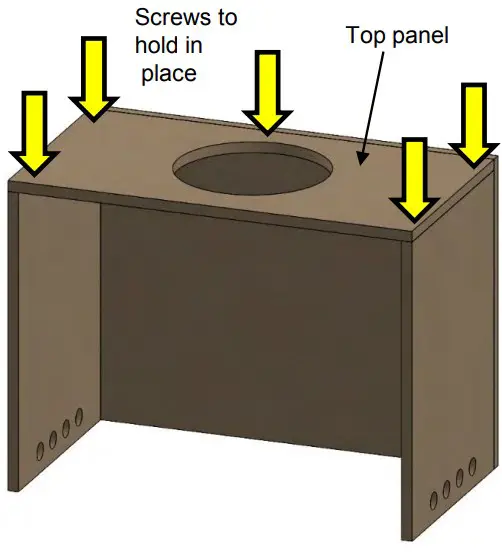 Screws to hold in place

Top panel