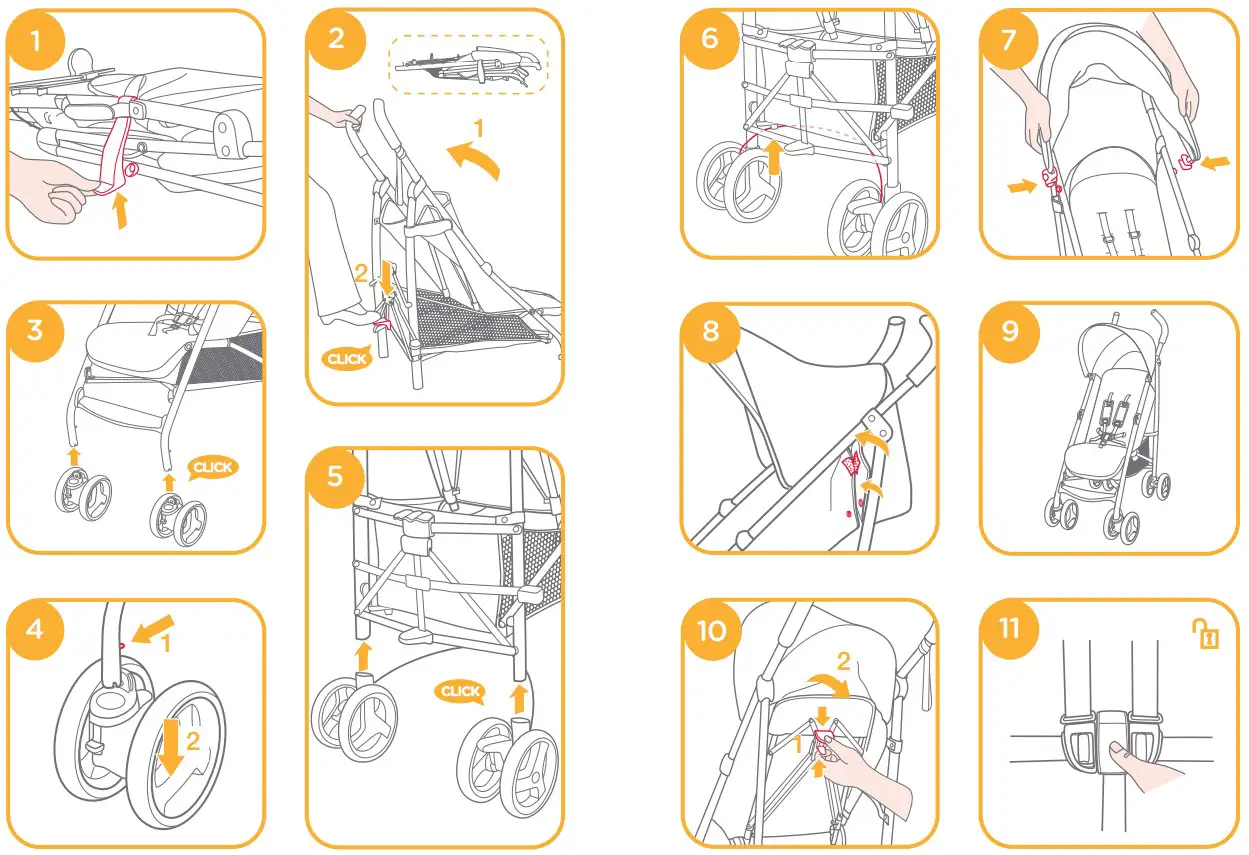 1

2

1

2

CLICK

3

CLICK

4

1

2

5

CLICK

6

7

8

9

10

2

1

11