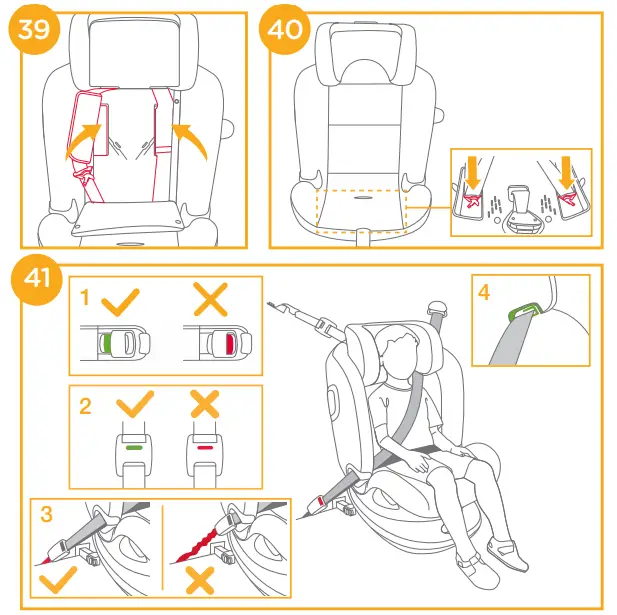 39

40

41

1

2

3

4