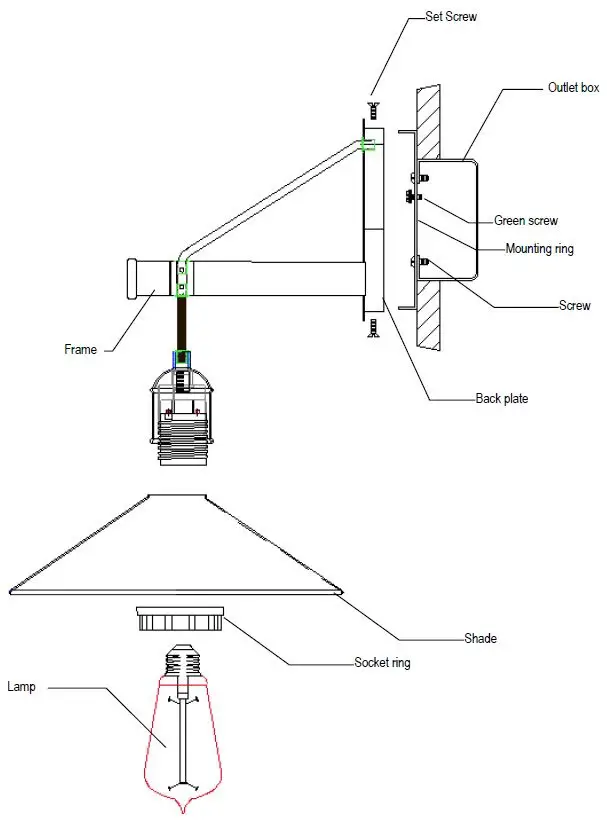 Set Screw

Outlet box

Green screw

Mounting ring

Screw

Frame

Back plate

Shade

Socket ring

Lamp