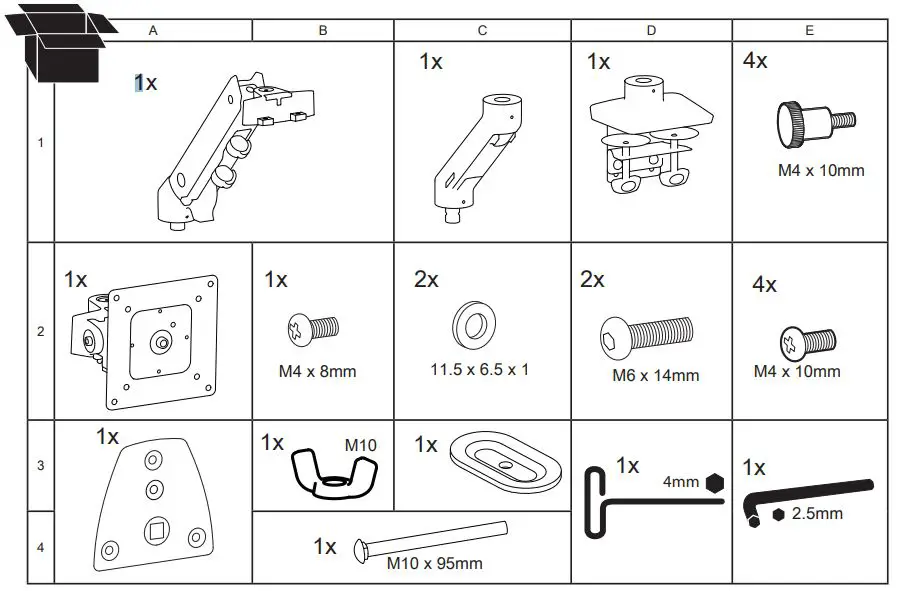 | | A | B | C | D | E |
|---|---|---|---|---|---|
| 1 | 1x | | 1x | 1x | 4x M4 x 10mm |
| 2 | 1x | 1x M4 x 8mm | 2x 11.5 x 6.5 x 1 | 2x M6 x 14mm | 4x M4 x 10mm |
| 3 | 1x | 1x M10 | 1x | 1x 4mm | 1x 2.5mm |
| 4 | | 1x M10 x 95mm | | | |