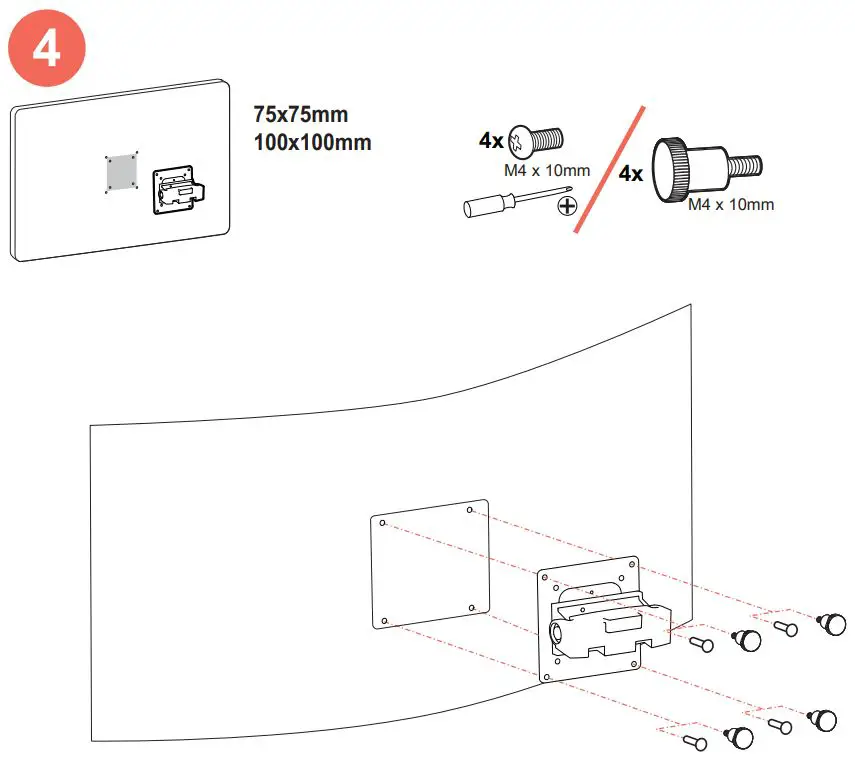 4

75x75mm
100x100mm

4x
M4 x 10mm

4x
M4 x 10mm