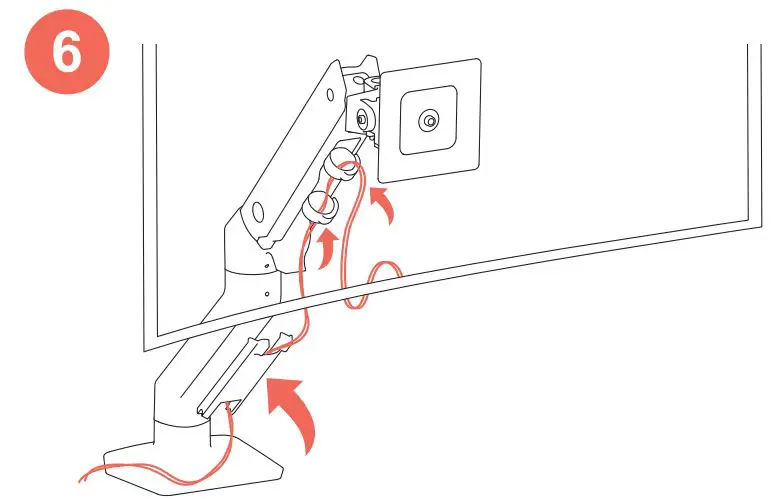 6