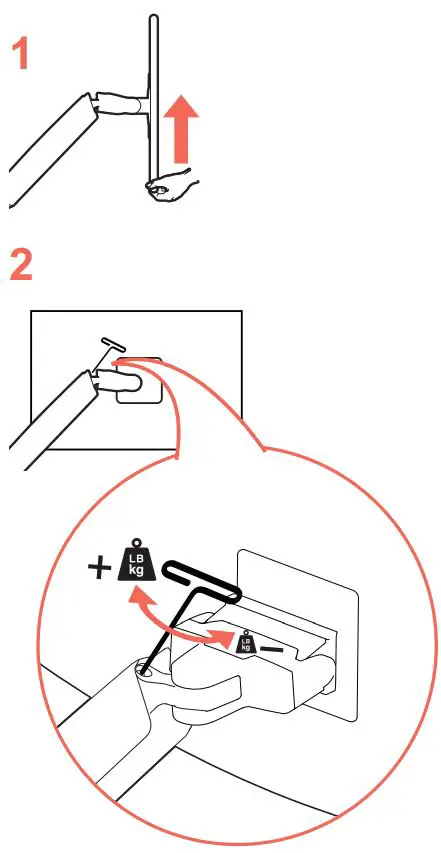 1

2

+ LB kg

LB kg −