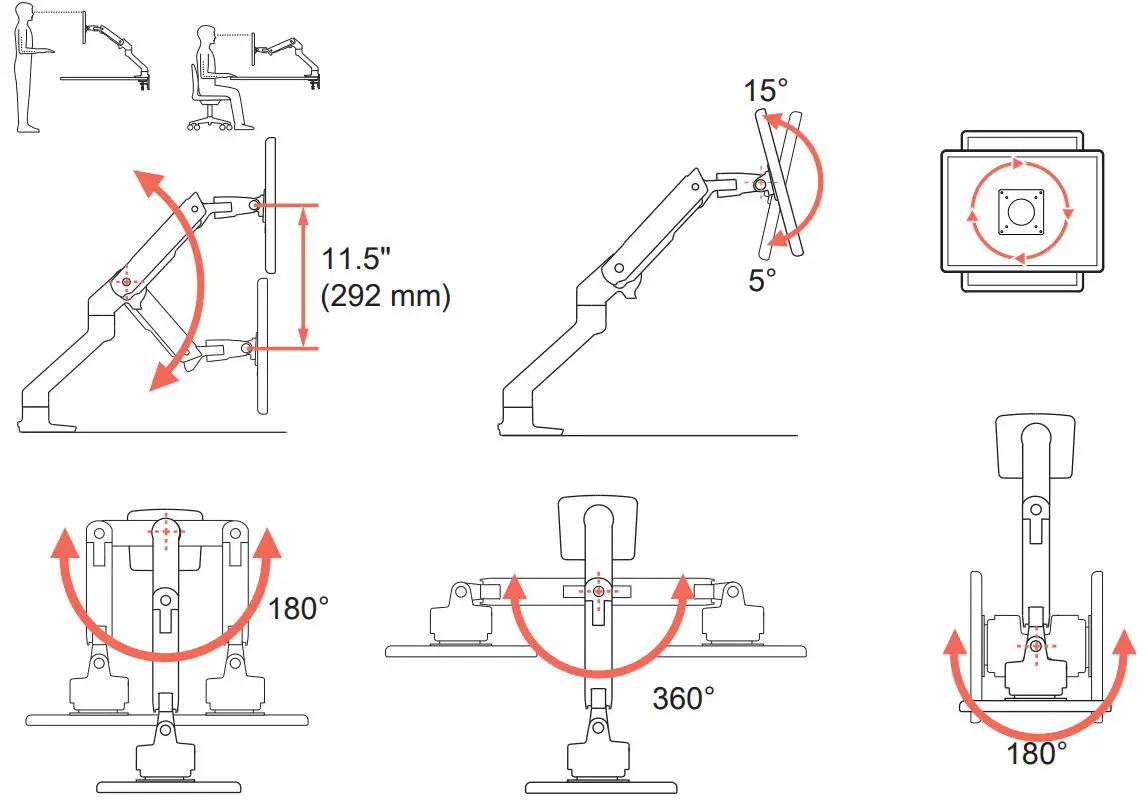 11.5"
(292 mm)

15°
5°

180°

360°

180°