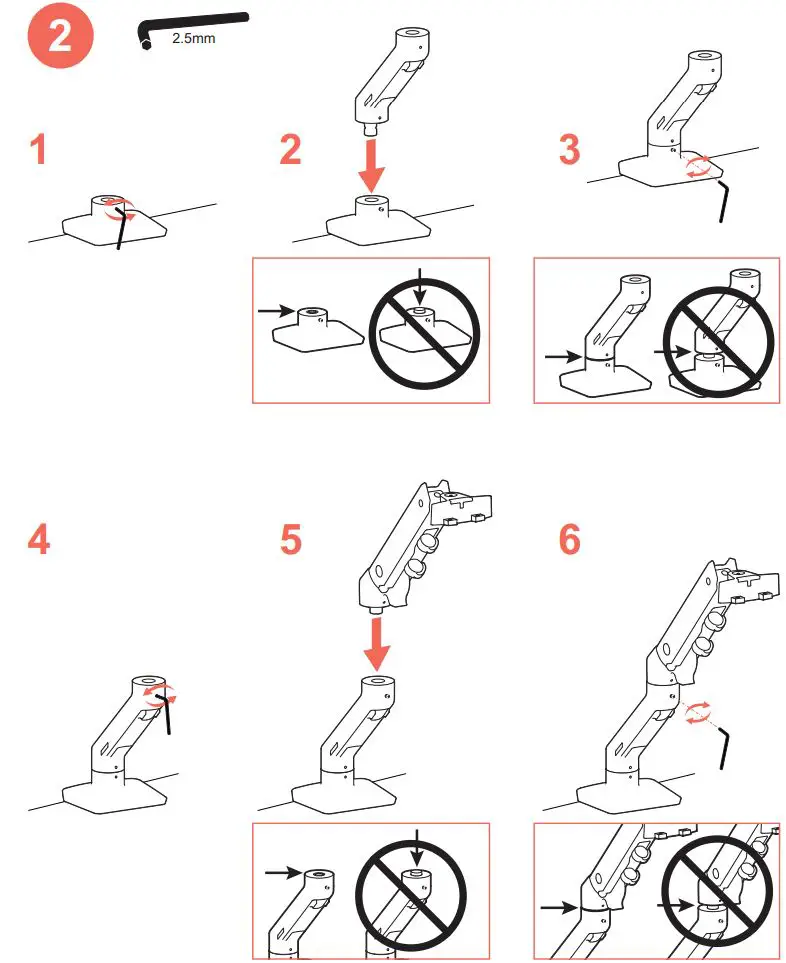 2

2.5mm

1

2

3

4

5

6