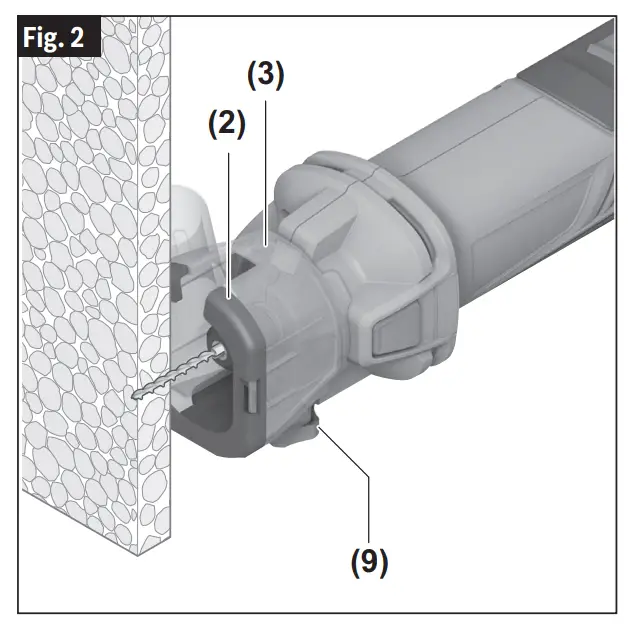 Fig. 2

(3)

(2)

(9)