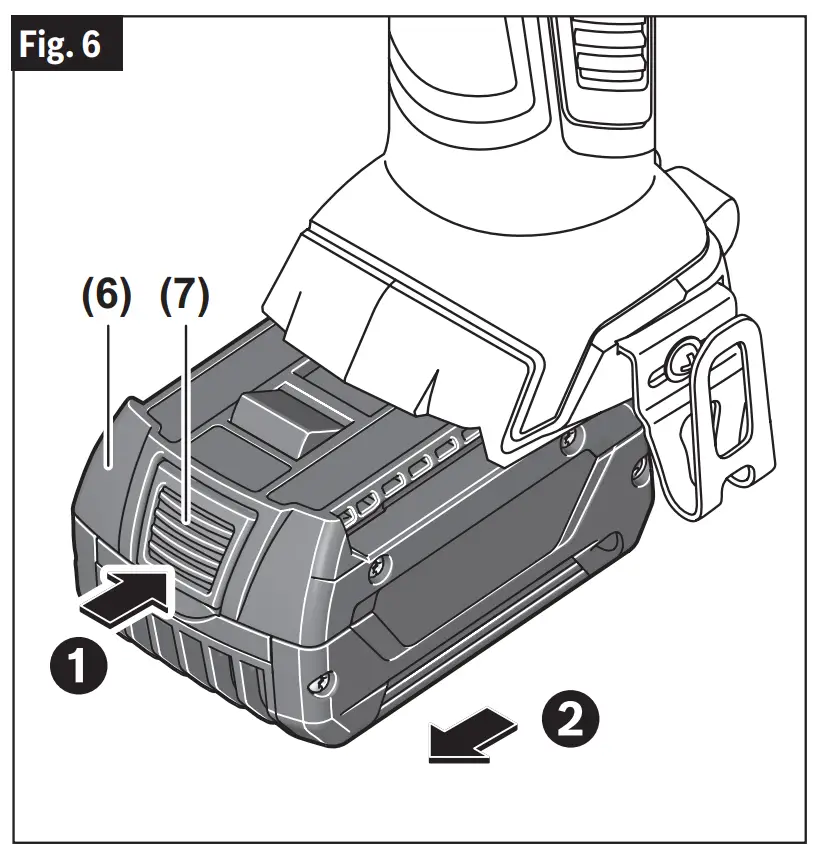 Fig. 6

(6) (7)

1

2