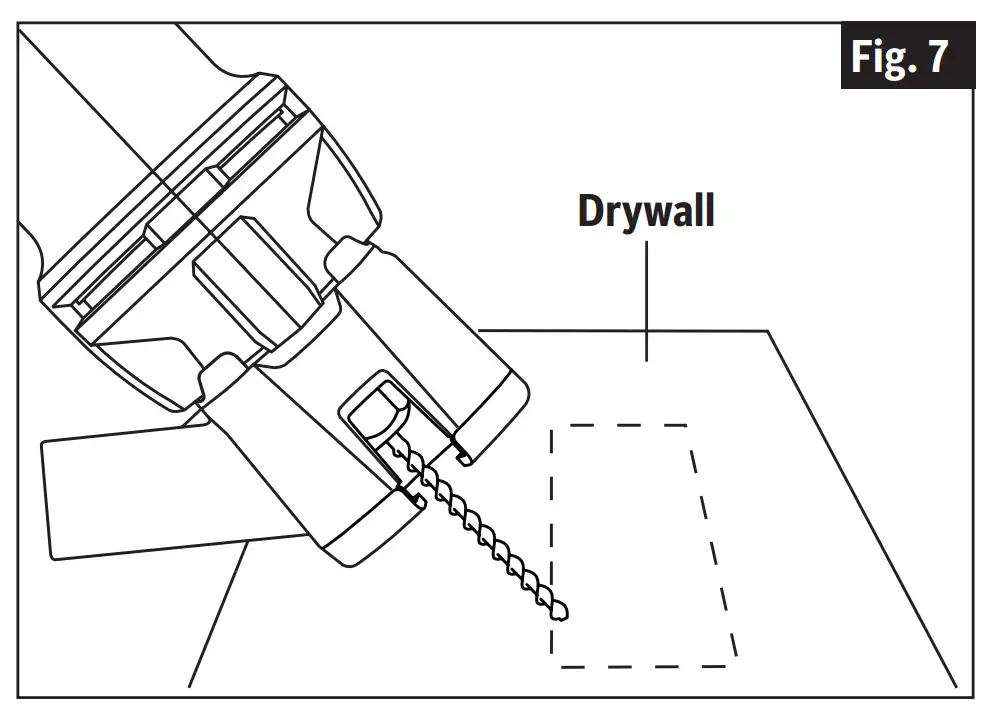 Fig. 7

Drywall